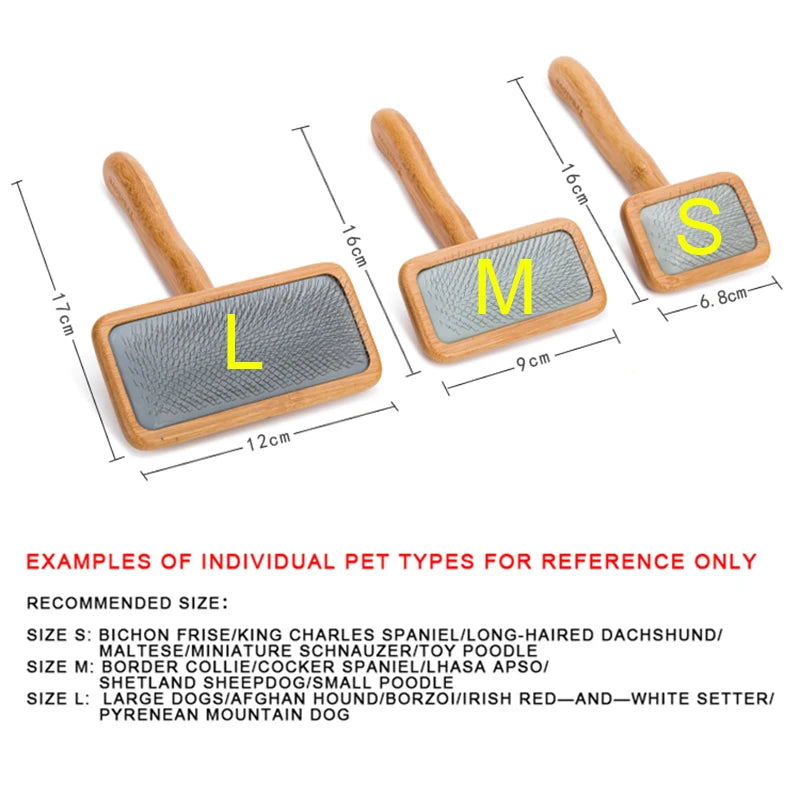 17cm

L

12cm

16cm

M

9cm

16cm

S

6.8cm

EXAMPLES OF INDIVIDUAL PET TYPES FOR REFERENCE ONLY

RECOMMENDED SIZE:

SIZE S: BICHON FRISE/KING CHARLES SPANIEL/LONG-HAIRED DACHSHUND/ MALTESE/MINIATURE SCHNAUZER/TOY POODLE
SIZE M: BORDER COLLIE/COCKER SPANIEL/LHASA APSO/ SHETLAND SHEEPDOG/SMALL POODLE
SIZE L: LARGE DOGS/AFGHAN HOUND/BORZOI/IRISH RED—AND—WHITE SETTER/ PYRENEAN MOUNTAIN DOG