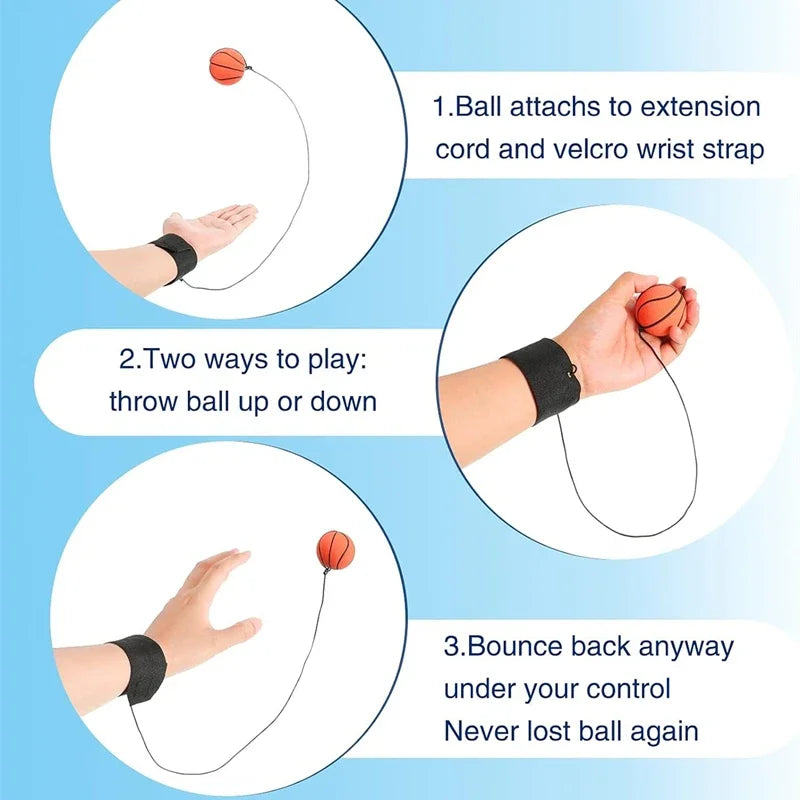 1.Ball attaches to extension cord and velcro wrist strap

2.Two ways to play: throw ball up or down

3.Bounce back anyway under your control
Never lost ball again