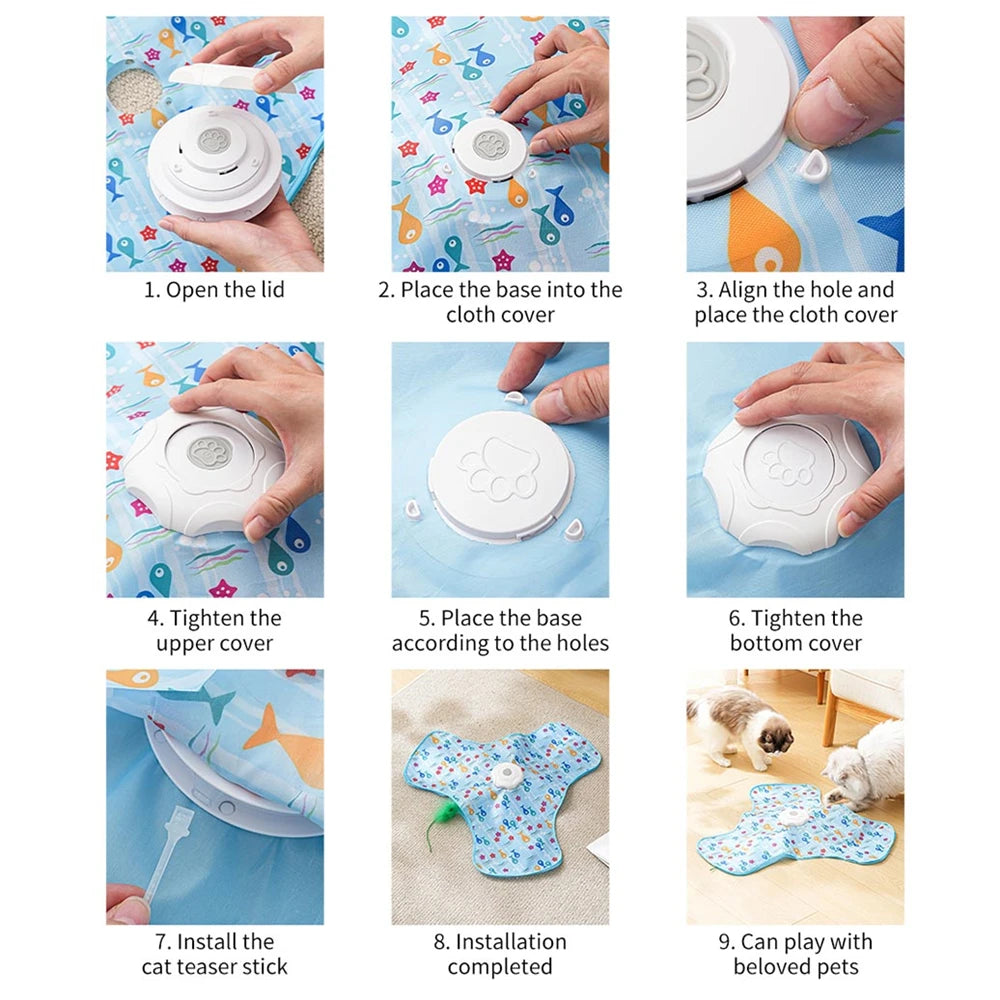 1. Open the lid

2. Place the base into the cloth cover

3. Align the hole and place the cloth cover

4. Tighten the upper cover

5. Place the base according to the holes

6. Tighten the bottom cover

7. Install the cat teaser stick

8. Installation completed

9. Can play with beloved pets