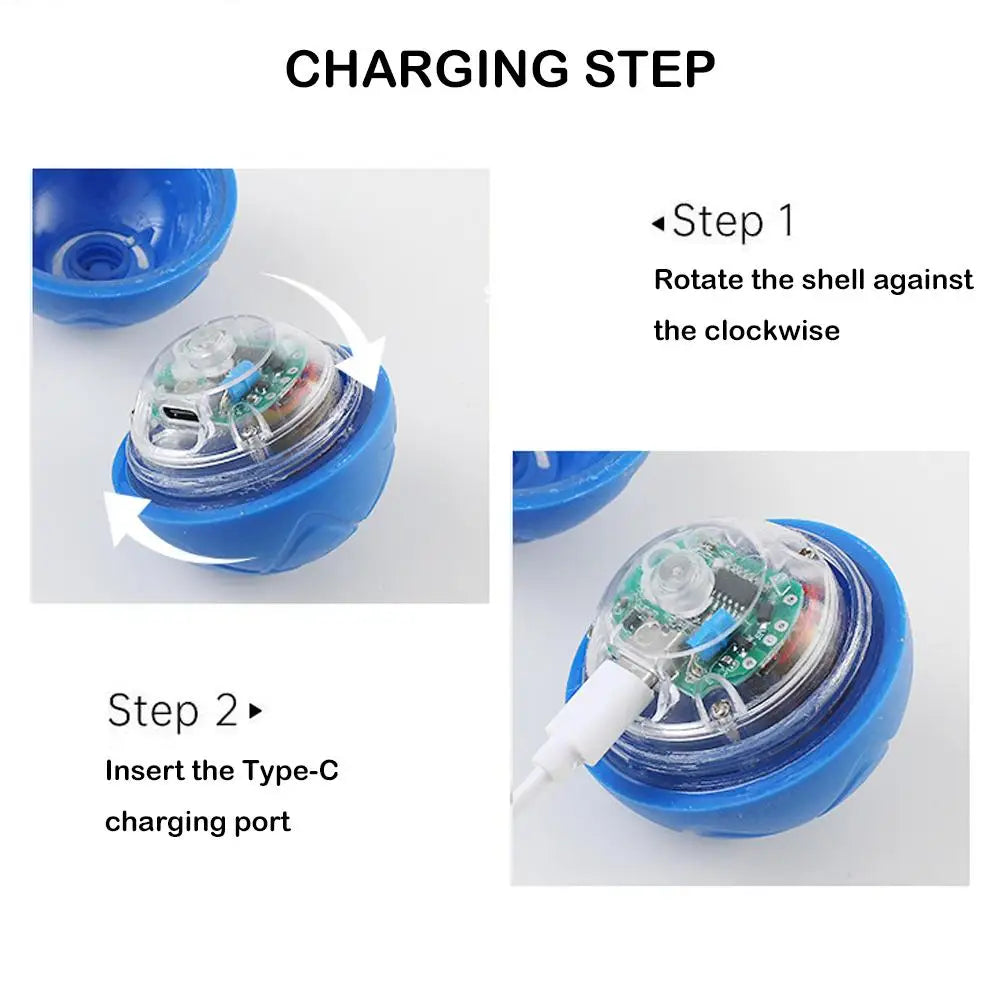 CHARGING STEP

◂Step 1
Rotate the shell against the clockwise

Step 2▸
Insert the Type-C charging port