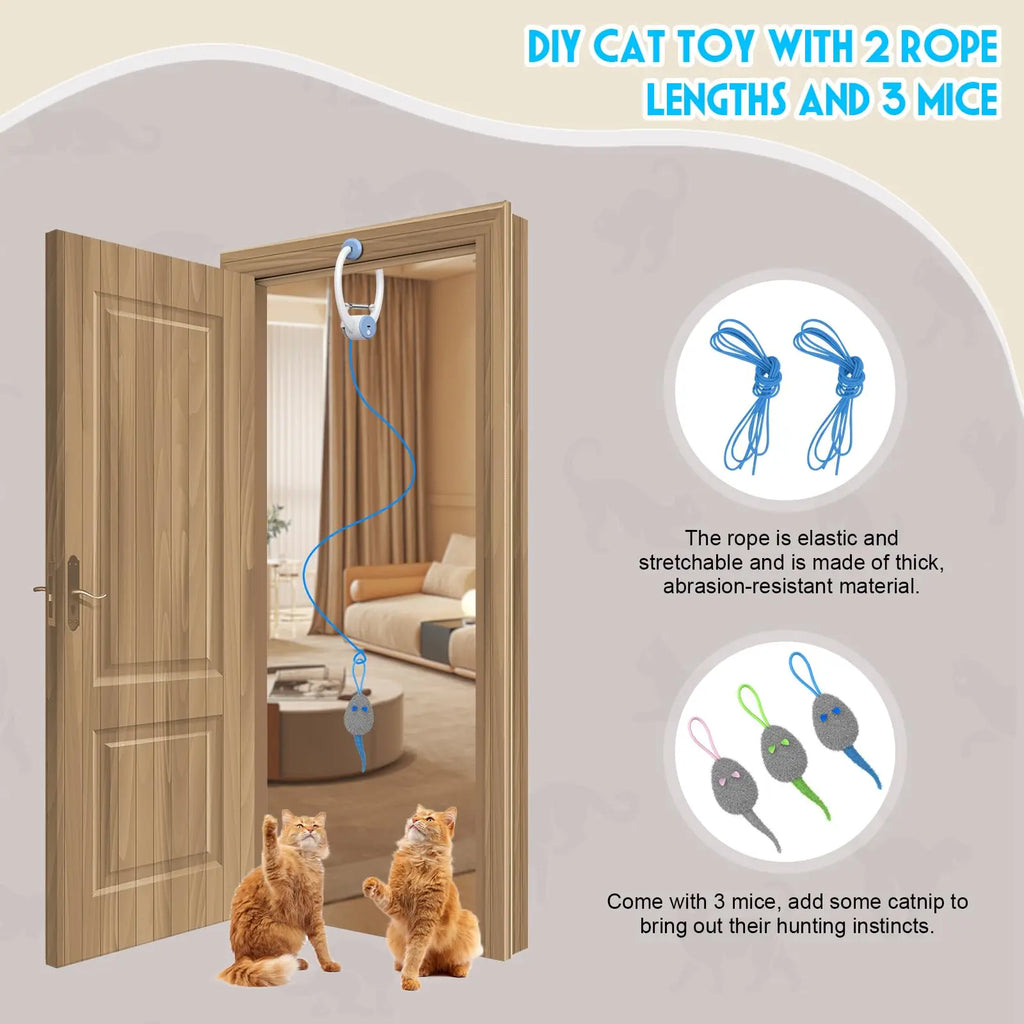 DIY CAT TOY WITH 2 ROPE LENGTHS AND 3 MICE

The rope is elastic and stretchable and is made of thick, abrasion-resistant material.

Come with 3 mice, add some catnip to bring out their hunting instincts.