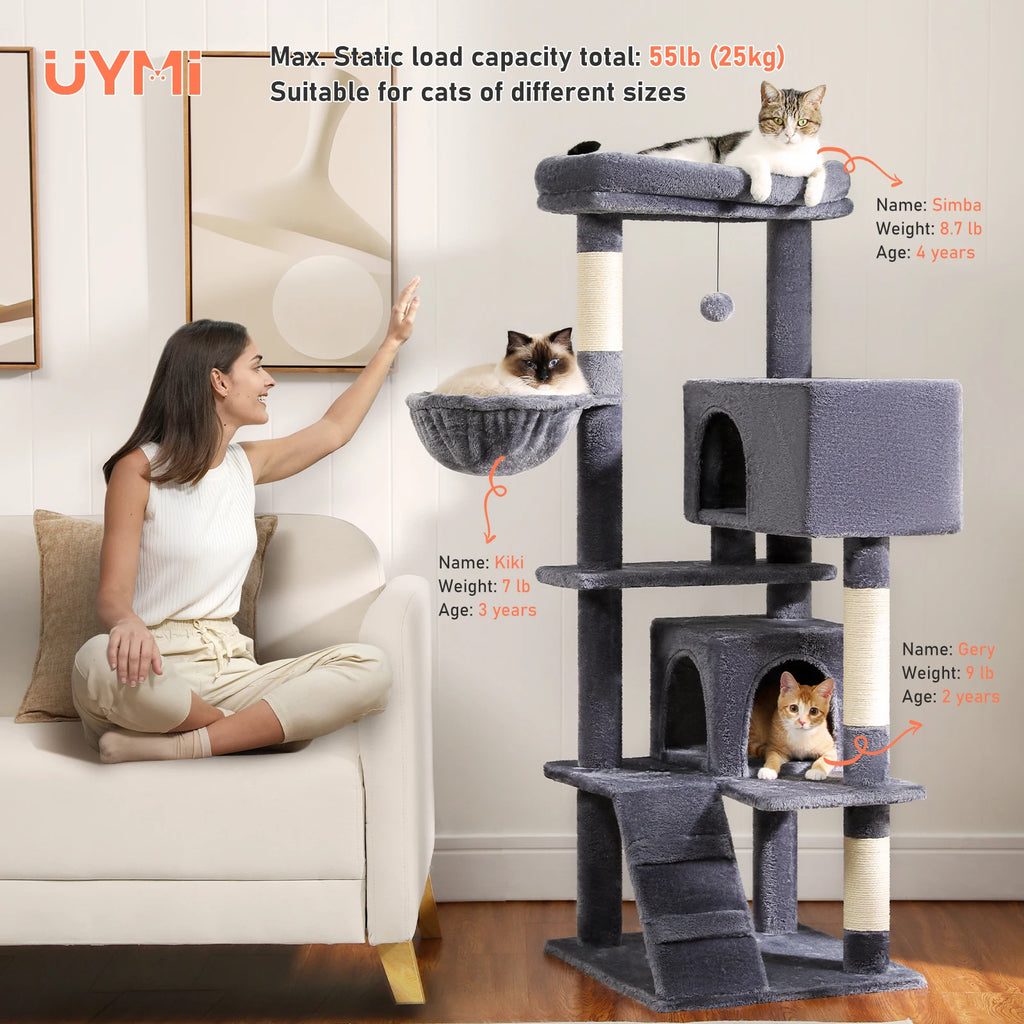 UYMI

Max. Static load capacity total: 55lb (25kg)
Suitable for cats of different sizes

Name: Simba
Weight: 8.7 lb
Age: 4 years

Name: Kiki
Weight: 7 lb
Age: 3 years

Name: Gery
Weight: 9 lb
Age: 2 years