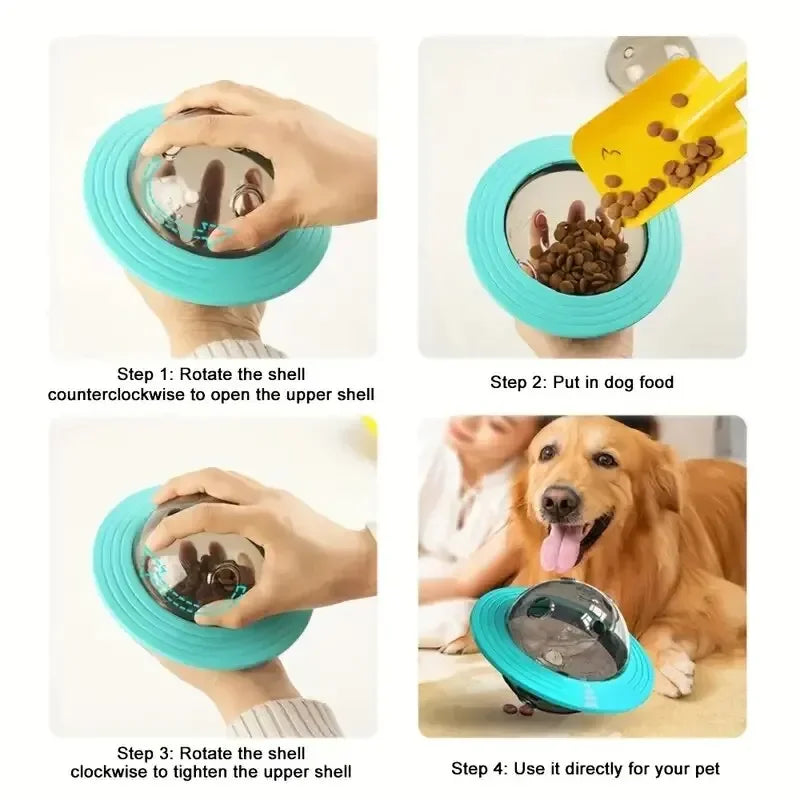 Step 1: Rotate the shell counterclockwise to open the upper shell

Step 2: Put in dog food

Step 3: Rotate the shell clockwise to tighten the upper shell

Step 4: Use it directly for your pet