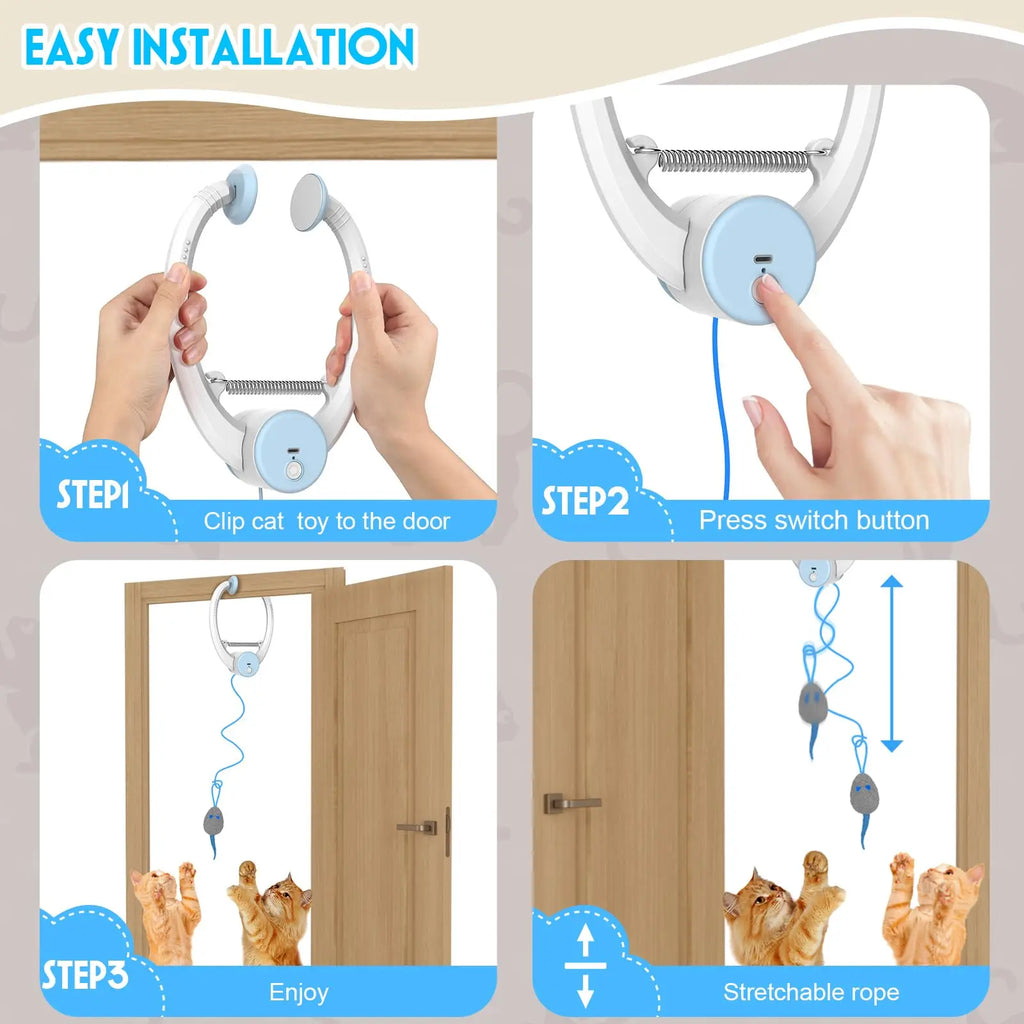 EASY INSTALLATION

STEP1
Clip cat toy to the door

STEP2
Press switch button

STEP3
Enjoy

Stretchable rope