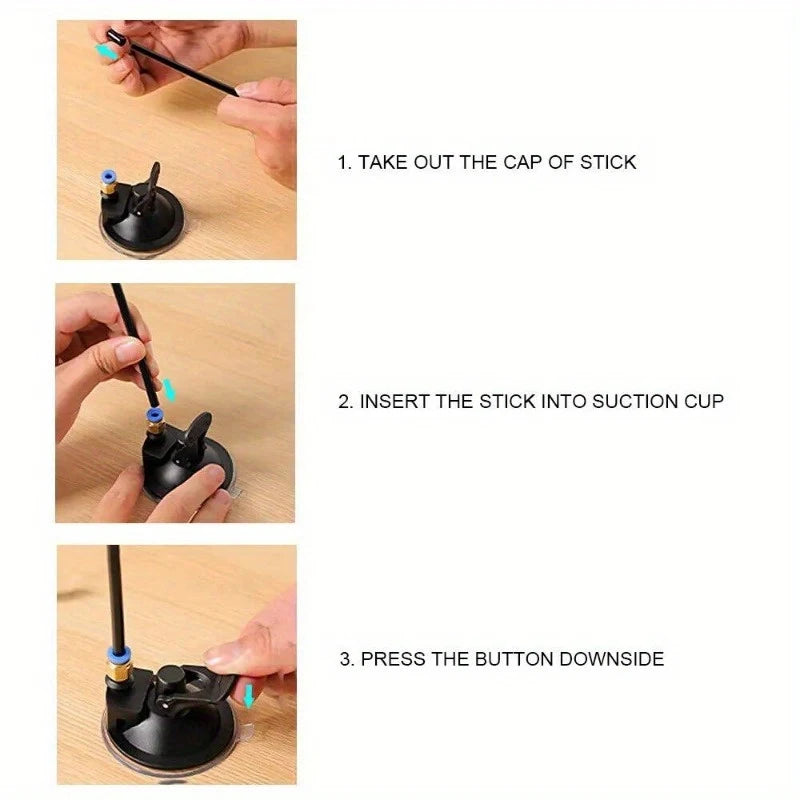 1. TAKE OUT THE CAP OF STICK

2. INSERT THE STICK INTO SUCTION CUP

3. PRESS THE BUTTON DOWNSIDE