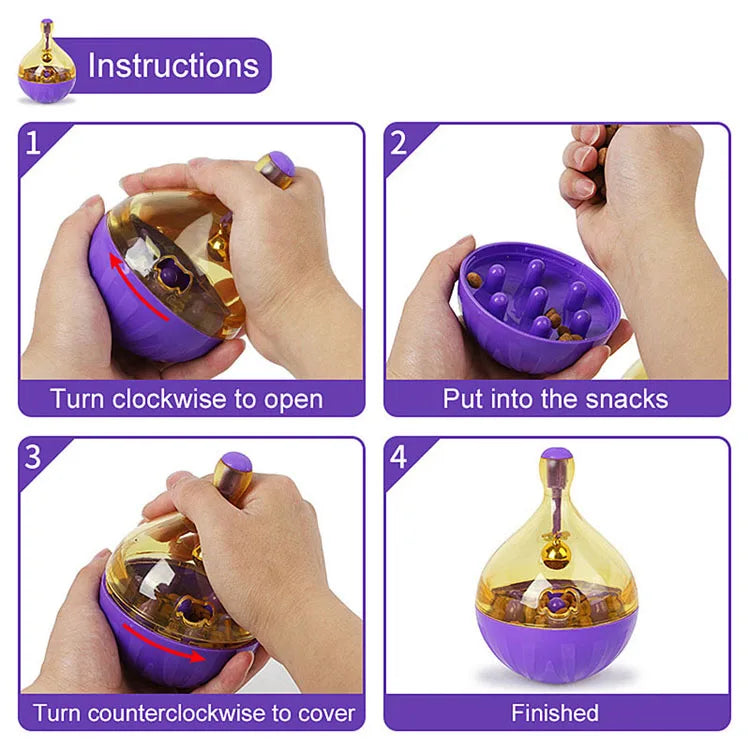 Instructions

1

Turn clockwise to open

2

Put into the snacks

3

Turn counterclockwise to cover

4

Finished