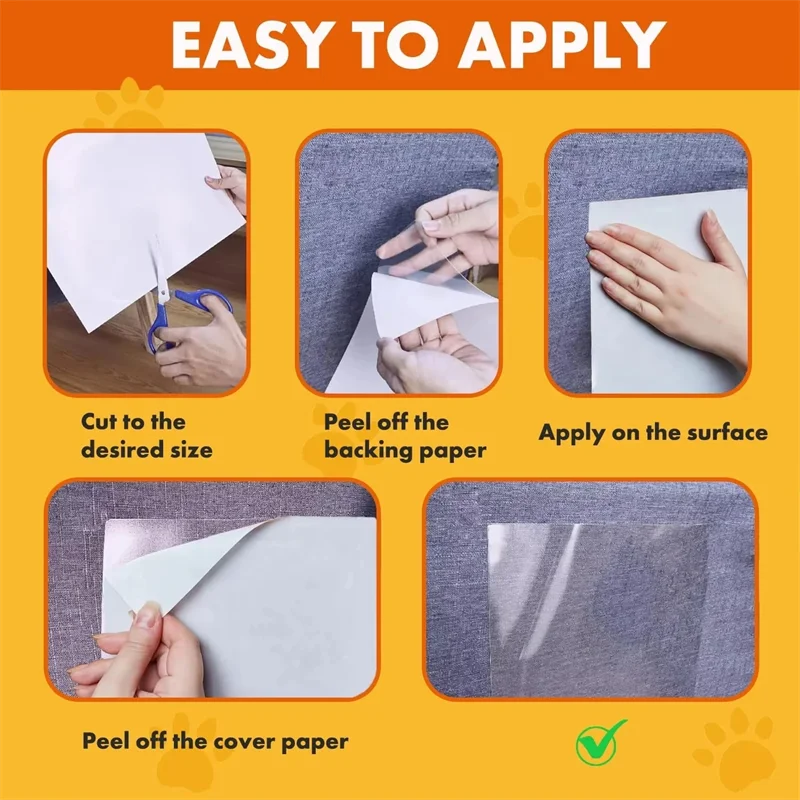 EASY TO APPLY

Cut to the desired size

Peel off the backing paper

Apply on the surface

Peel off the cover paper