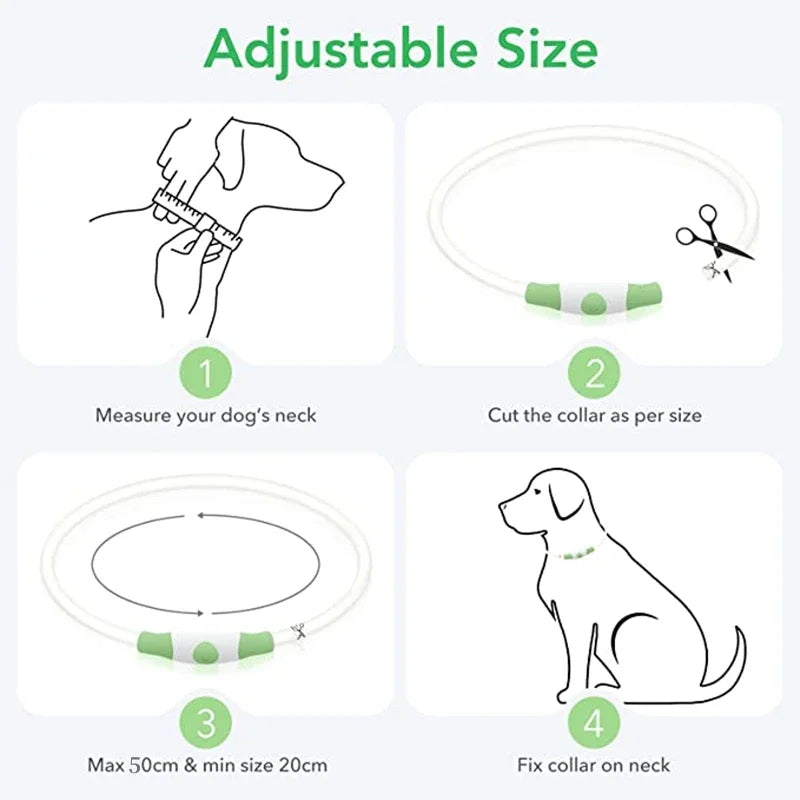 Adjustable Size

1

Measure your dog's neck

2

Cut the collar as per size

3

Max 50cm & min size 20cm

4

Fix collar on neck