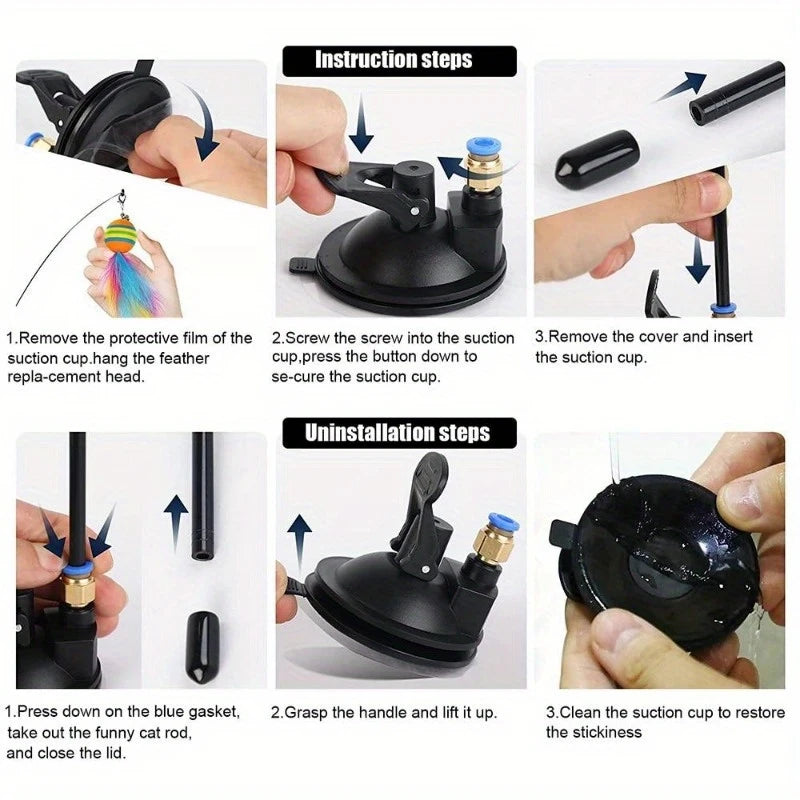 Instruction steps

1.Remove the protective film of the suction cup.hang the feather repla-cement head.

2.Screw the screw into the suction cup,press the button down to se-cure the suction cup.

3.Remove the cover and insert the suction cup.

Uninstallation steps

1.Press down on the blue gasket, take out the funny cat rod, and close the lid.

2.Grasp the handle and lift it up.

3.Clean the suction cup to restore the stickiness