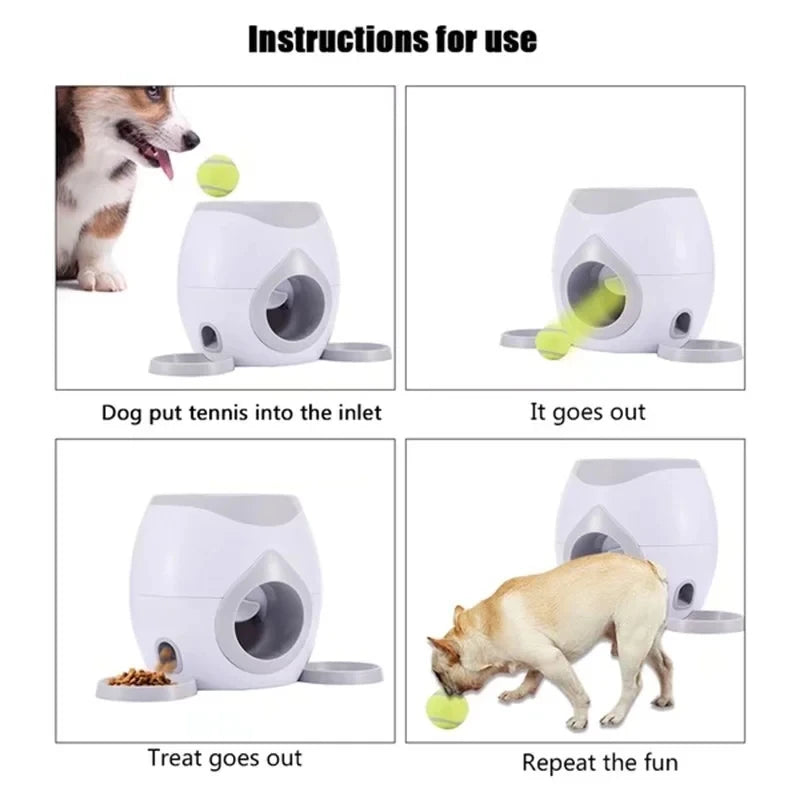 Instructions for use

Dog put tennis into the inlet

It goes out

Treat goes out

Repeat the fun